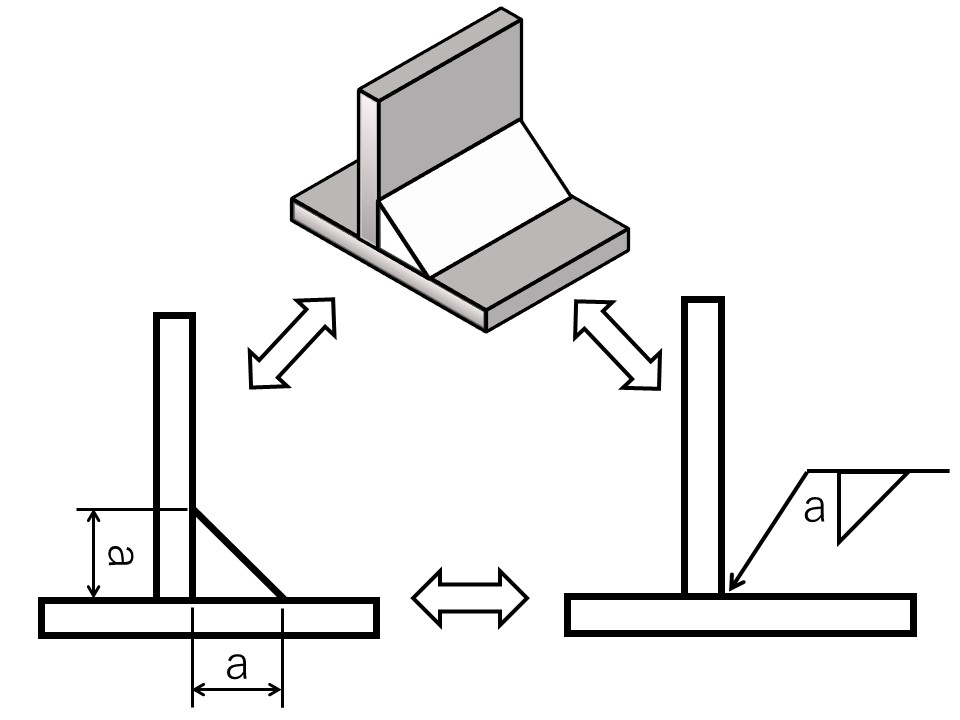 a
a
a