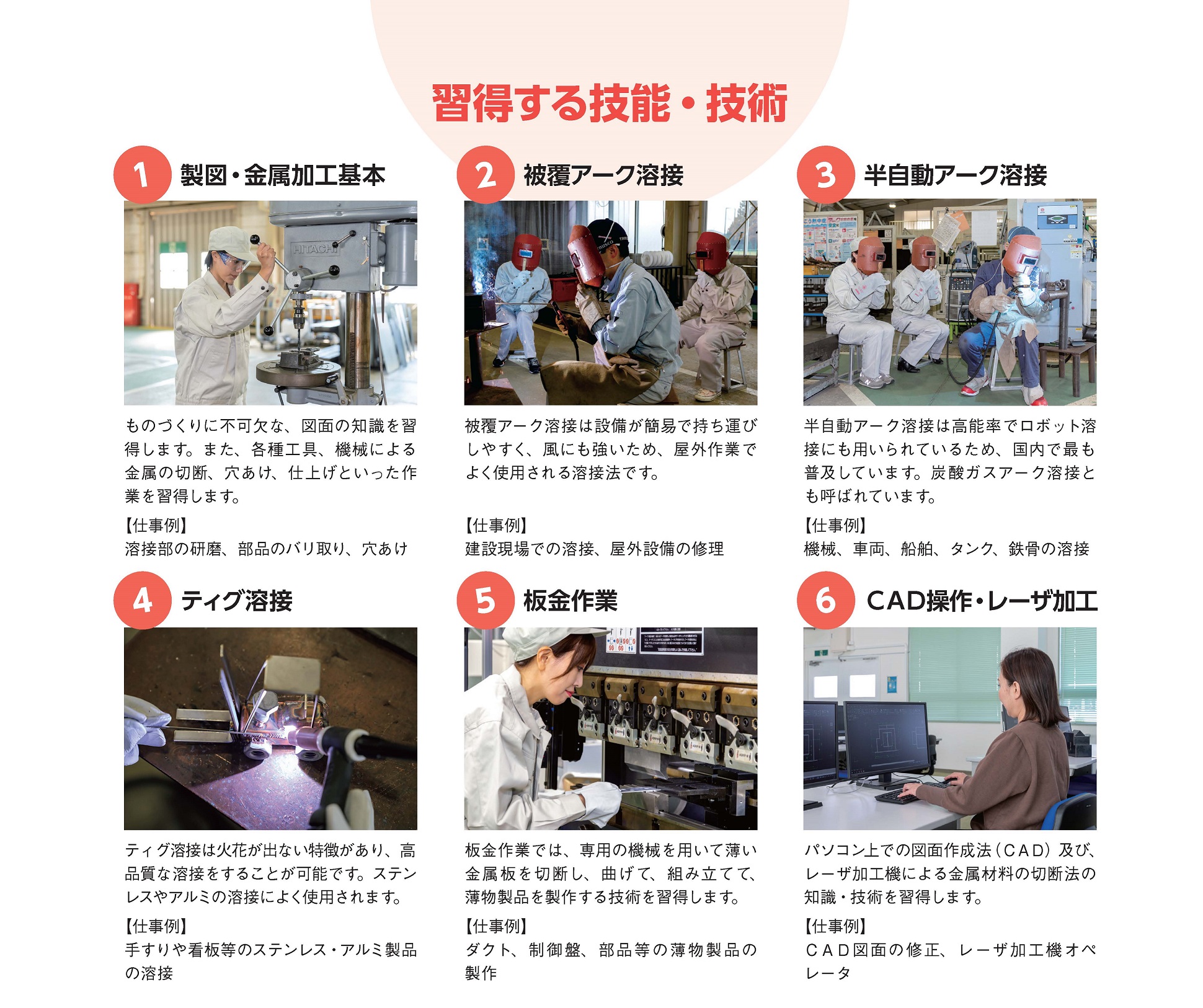 習得する技能・技術

1 製図・金属加工基本

HITACHI

ものづくりに不可欠な、図面の知識を習得します。また、各種工具、機械による金属の切断、穴あけ、仕上げといった作業を習得します。

【仕事例】
溶接部の研磨、部品のバリ取り、穴あけ

2 被覆アーク溶接

被覆アーク溶接は設備が簡易で持ち運びしやすく、風にも強いため、屋外作業でよく使用される溶接法です。

【仕事例】
建設現場での溶接、屋外設備の修理

3 半自動アーク溶接

半自動アーク溶接は高能率でロボット溶接にも用いられているため、国内で最も普及しています。炭酸ガスアーク溶接とも呼ばれています。

【仕事例】
機械、車両、船舶、タンク、鉄骨の溶接

4 ティグ溶接

ティグ溶接は火花が出ない特徴があり、高品質な溶接をすることが可能です。ステンレスやアルミの溶接によく使用されます。

【仕事例】
手すりや看板等のステンレス・アルミ製品の溶接

5 板金作業

板金作業では、専用の機械を用いて薄い金属板を切断し、曲げて、組み立てて、薄物製品を製作する技術を習得します。

【仕事例】
ダクト、制御盤、部品等の薄物製品の製作

6 CAD操作・レーザ加工

パソコン上での図面作成法（CAD）及び、レーザ加工機による金属材料の切断法の知識・技術を習得します。

【仕事例】
CAD図面の修正、レーザ加工機オペレータ