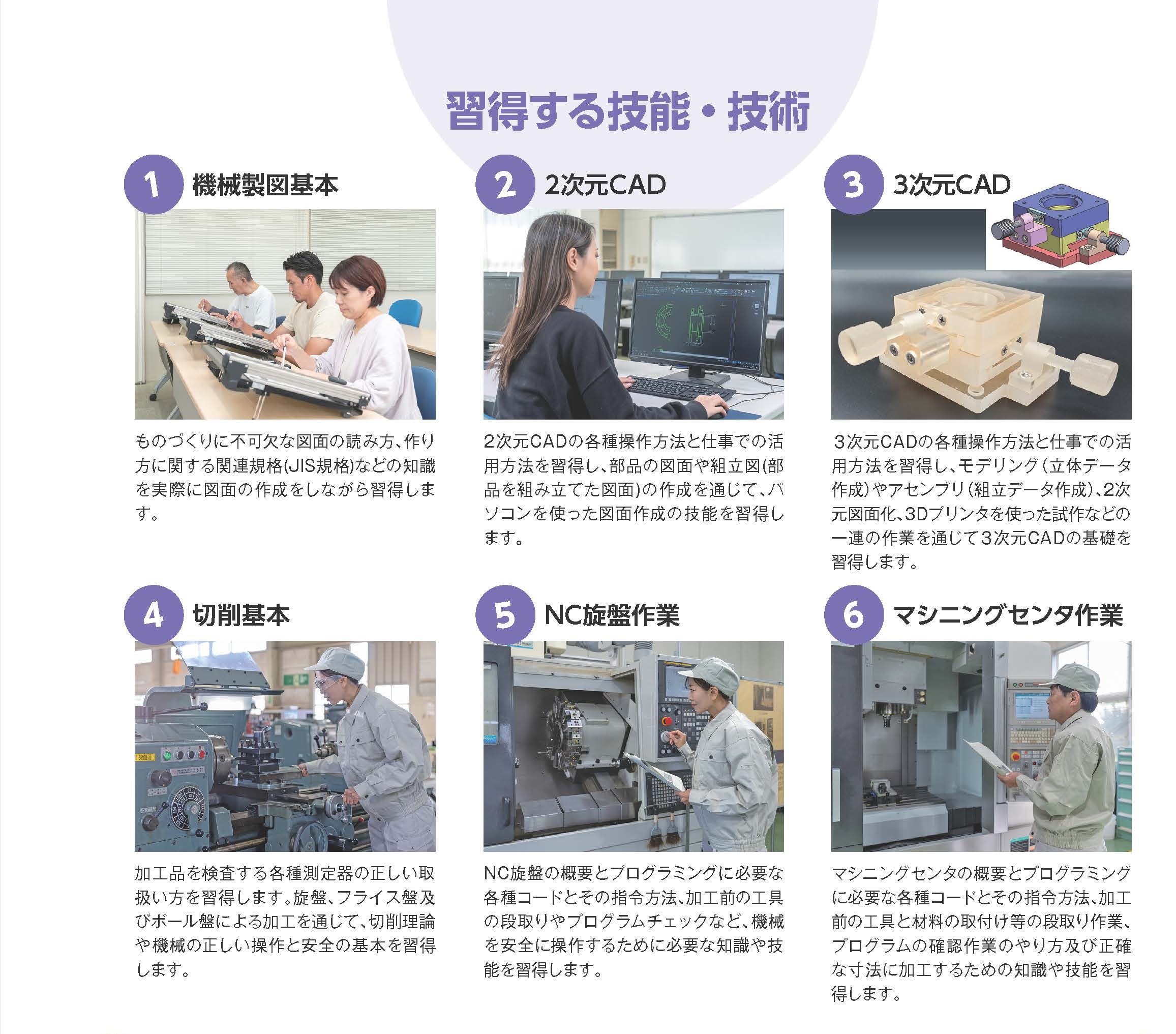 習得する技能・技術

1 機械製図基本

ものづくりに不可欠な図面の読み方、作り方に関する関連規格(JIS規格)などの知識を実際に図面の作成をしながら習得します。

2 2次元CAD

2次元CADの各種操作方法と仕事での活用方法を習得し、部品の図面や組立図(部品を組み立てた図面)の作成を通じて、パソコンを使った図面作成の技能を習得します。

3 3次元CAD

3次元CADの各種操作方法と仕事での活用方法を習得し、モデリング(立体データ作成)やアセンブリ(組立データ作成)、2次元図面化、3Dプリンタを使った試作などの一連の作業を通じて3次元CADの基礎を習得します。

4 切削基本

加工品を検査する各種測定器の正しい取扱い方を習得します。旋盤、フライス盤及びボール盤による加工を通じて、切削理論や機械の正しい操作と安全の基本を習得します。

5 NC旋盤作業

NC旋盤の概要とプログラミングに必要な各種コードとその指令方法、加工前の工具の段取りやプログラムチェックなど、機械を安全に操作するために必要な知識や技能を習得します。

6 マシニングセンタ作業

マシニングセンタの概要とプログラミングに必要な各種コードとその指令方法、加工前の工具と材料の取付け等の段取り作業、プログラムの確認作業のやり方及び正確な寸法に加工するための知識や技能を習得します。